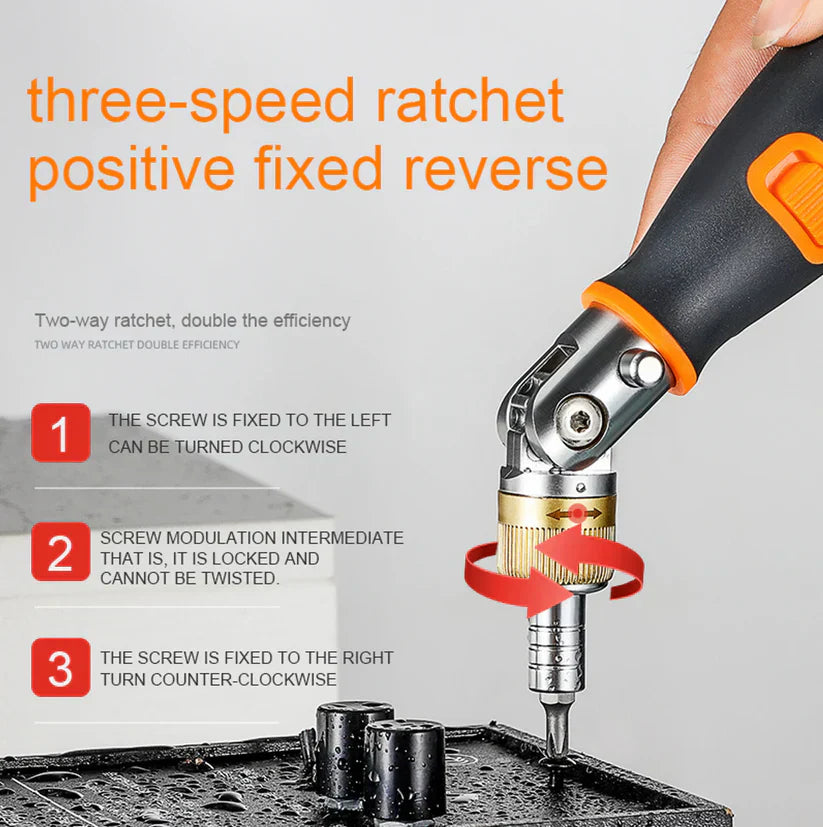 three-speed ratchet
positive fixed reverse

Two-way ratchet, double the efficiency
TWO WAY RATCHET DOUBLE EFFICIENCY

1
THE SCREW IS FIXED TO THE LEFT CAN BE TURNED CLOCKWISE

2
SCREW MODULATION INTERMEDIATE THAT IS, IT IS LOCKED AND CANNOT BE TWISTED.

3
THE SCREW IS FIXED TO THE RIGHT TURN COUNTER-CLOCKWISE